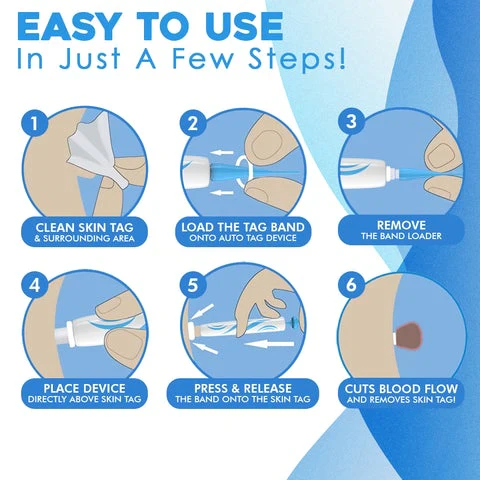 EASY TO USE
In Just A Few Steps!

1
CLEAN SKIN TAG
& SURROUNDING AREA

2
LOAD THE TAG BAND
ONTO AUTO TAG DEVICE

3
REMOVE
THE BAND LOADER

4
PLACE DEVICE
DIRECTLY ABOVE SKIN TAG

5
PRESS & RELEASE
THE BAND ONTO THE SKIN TAG

6
CUTS BLOOD FLOW
AND REMOVES SKIN TAG!