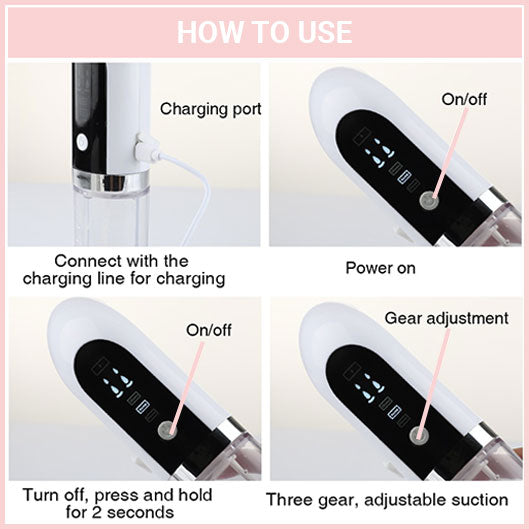 HOW TO USE

Charging port

Connect with the charging line for charging

On/off

Power on

On/off

Turn off, press and hold for 2 seconds

Gear adjustment

Three gear, adjustable suction