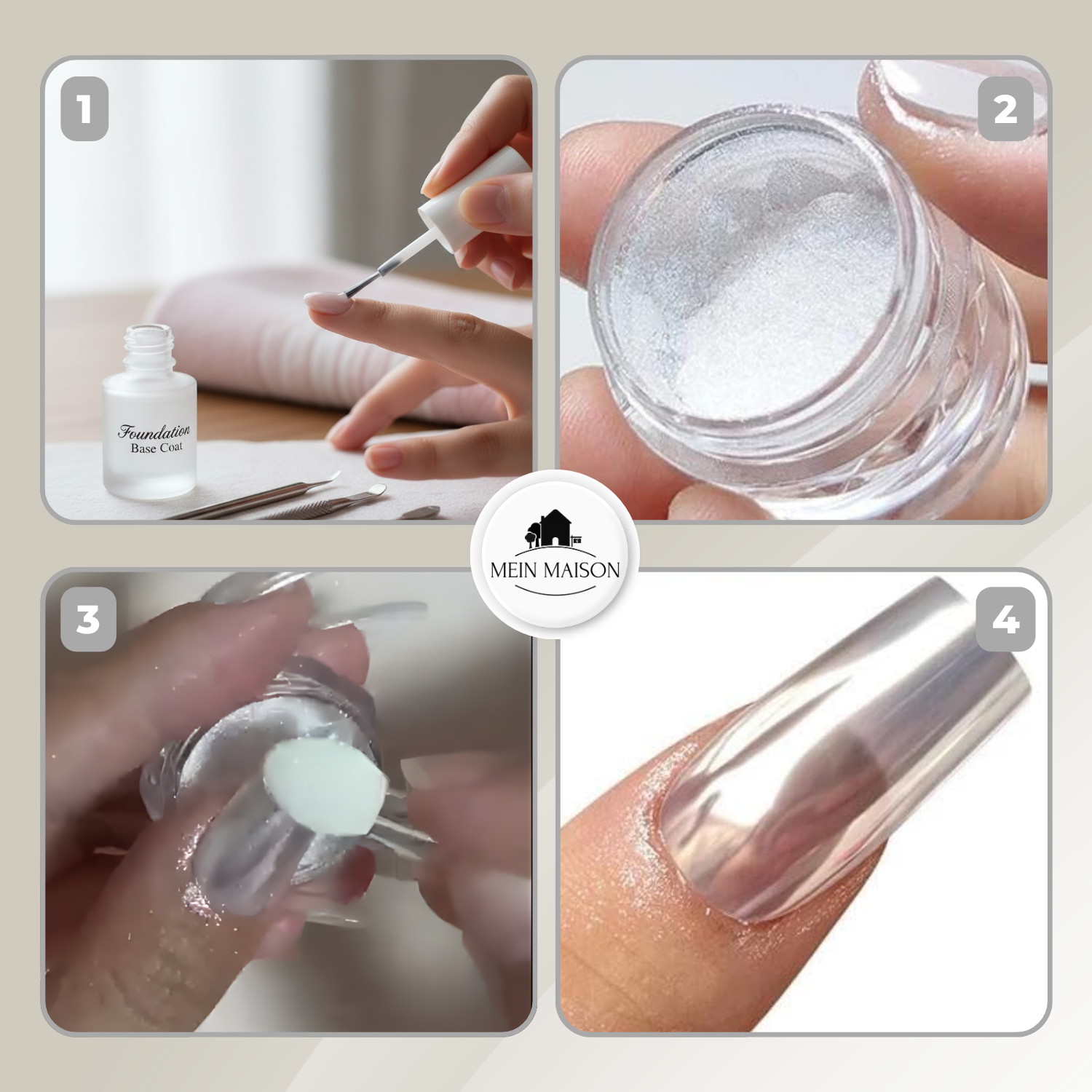 1

Foundation
Base Coat

2

MEIN MAISON

3

4