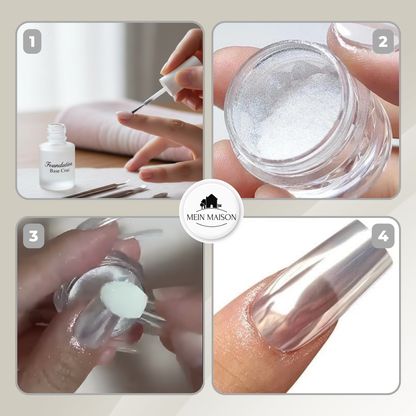 1

Foundation
Base Coat

2

MEIN MAISON

3

4