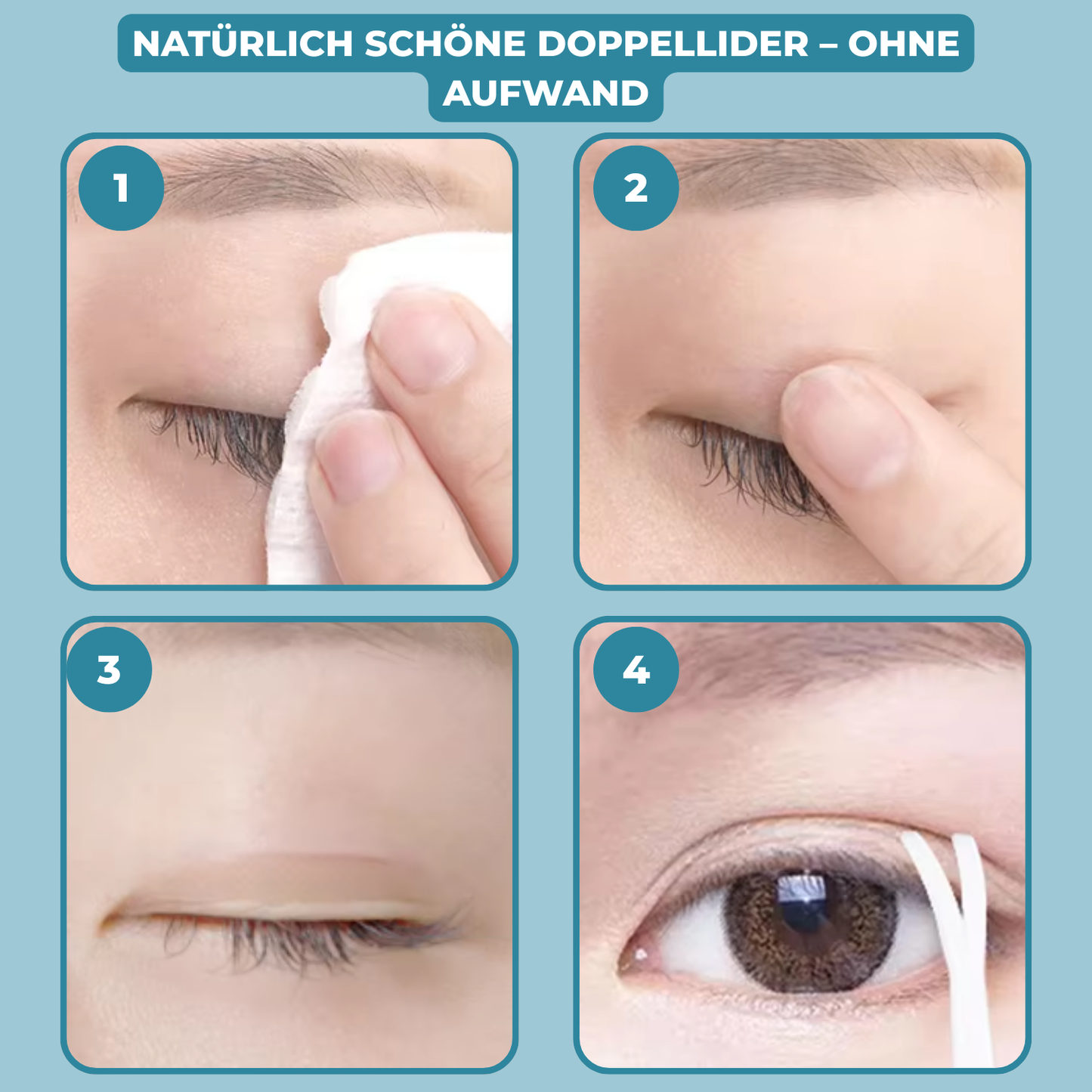 NATÜRLICH SCHÖNE DOPPELLIDER – OHNE AUFWAND

1

2

3

4