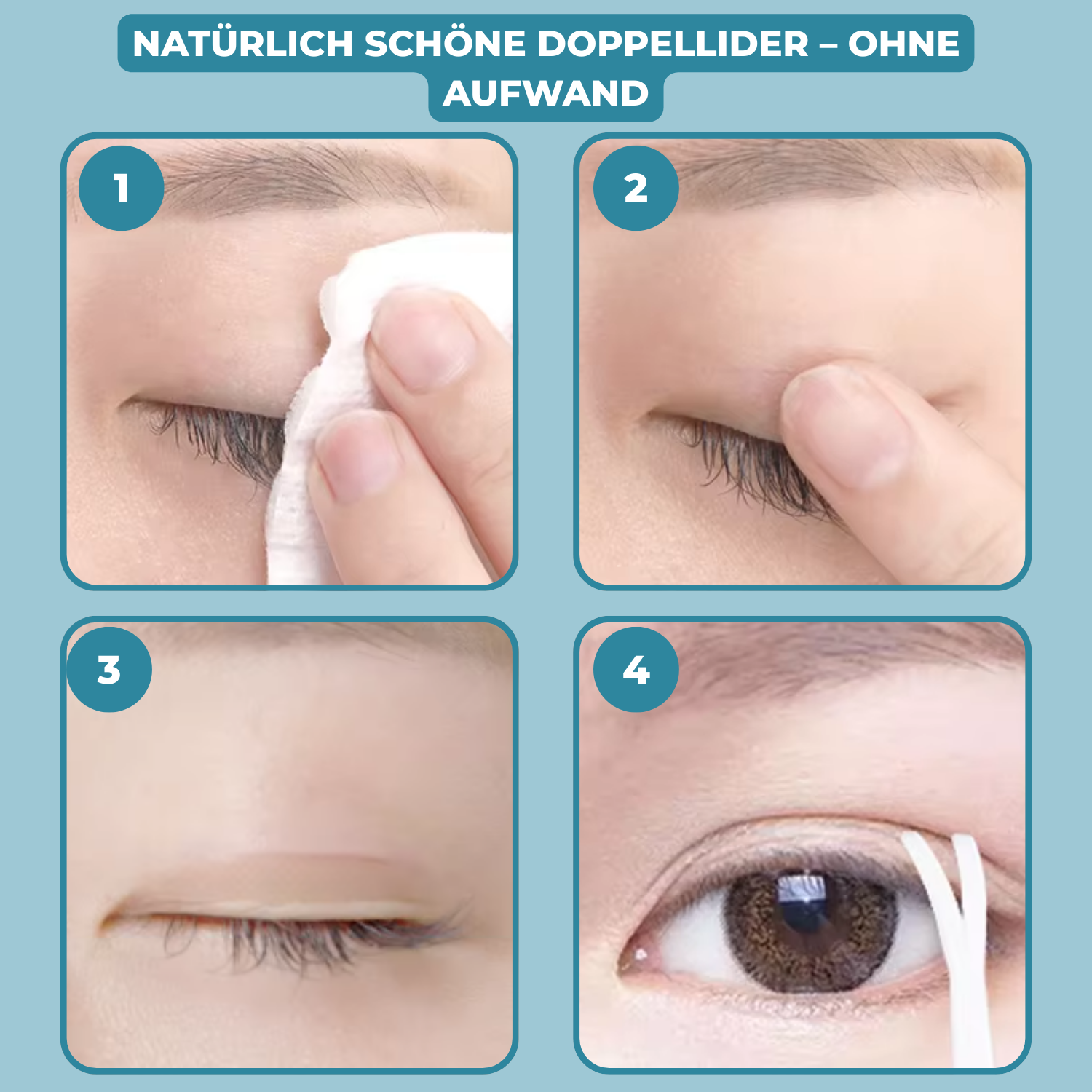 NATÜRLICH SCHÖNE DOPPELLIDER – OHNE AUFWAND

1

2

3

4