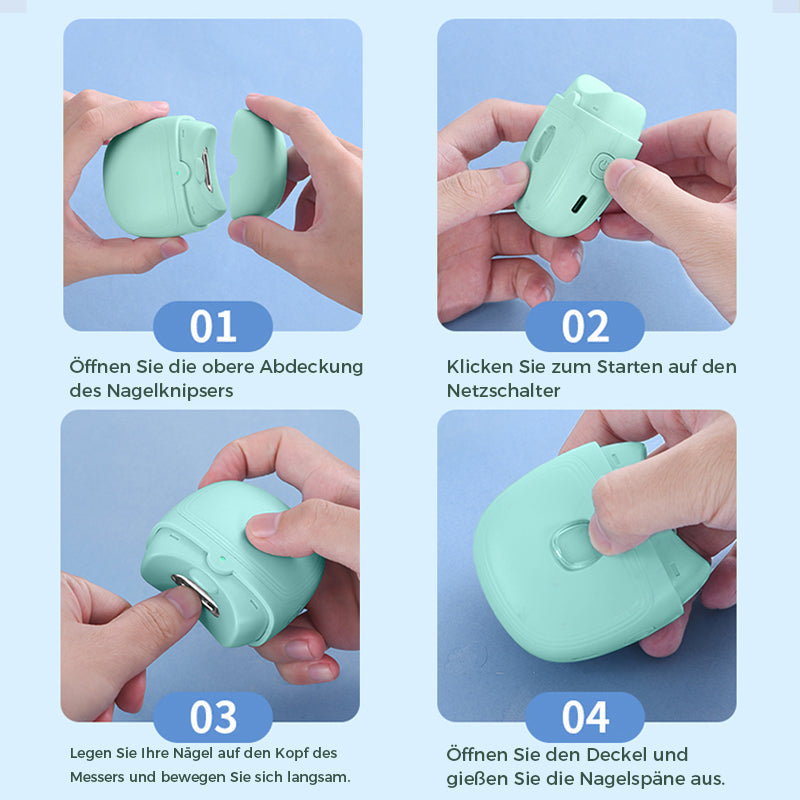 01

Öffnen Sie die obere Abdeckung des Nagelknipsers

02

Klicken Sie zum Starten auf den Netzschalter

03

Legen Sie Ihre Nägel auf den Kopf des Messers und bewegen Sie sich langsam.

04

Öffnen Sie den Deckel und gießen Sie die Nagelspäne aus.