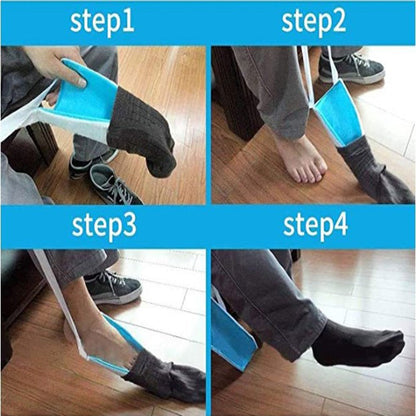 step1

step2

step3

step4