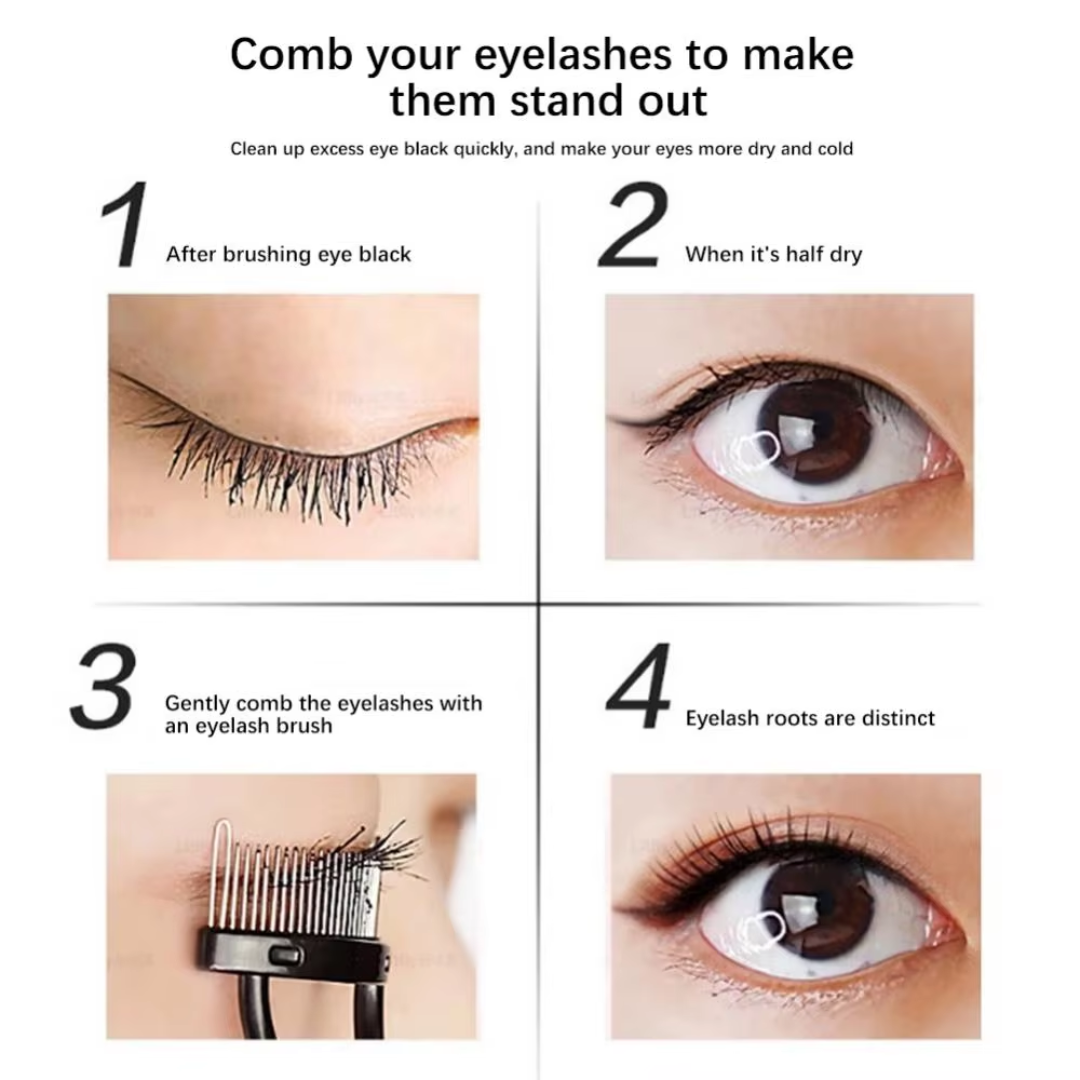 Comb your eyelashes to make them stand out

Clean up excess eye black quickly, and make your eyes more dry and cold

1
After brushing eye black

2
When it's half dry

3
Gently comb the eyelashes with an eyelash brush

4
Eyelash roots are distinct