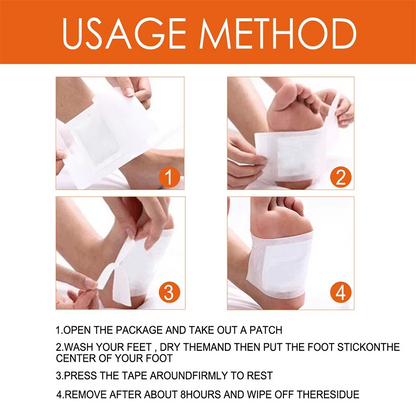 USAGE METHOD

1

2

3

4

1.OPEN THE PACKAGE AND TAKE OUT A PATCH

2.WASH YOUR FEET , DRY THEMAND THEN PUT THE FOOT STICKONTHE CENTER OF YOUR FOOT

3.PRESS THE TAPE AROUNDFIRMLY TO REST

4.REMOVE AFTER ABOUT 8HOURS AND WIPE OFF THERESIDUE